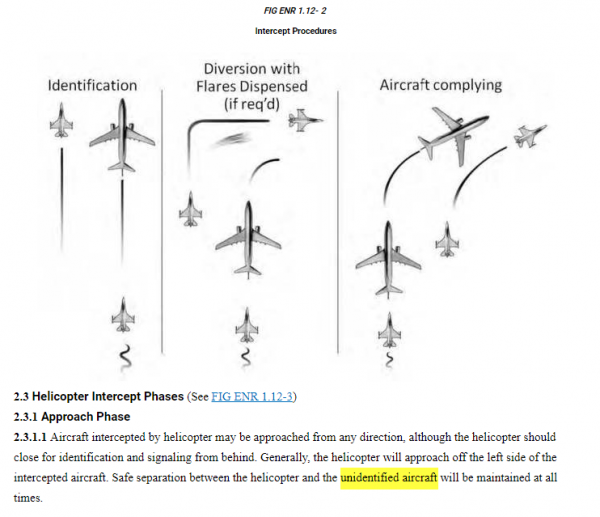 FIG ENR 1.12- 2

Intercept Procedures

Identification

Diversion with Flares Dispensed (if req'd)

Aircraft complying

2.3 Helicopter Intercept Phases (See FIG ENR 1.12-3)

2.3.1 Approach Phase

2.3.1.1 Aircraft intercepted by helicopter may be approached from any direction, although the helicopter should close for identification and signaling from behind. Generally, the helicopter will approach off the left side of the intercepted aircraft. Safe separation between the helicopter and the unidentified aircraft will be maintained at all times.